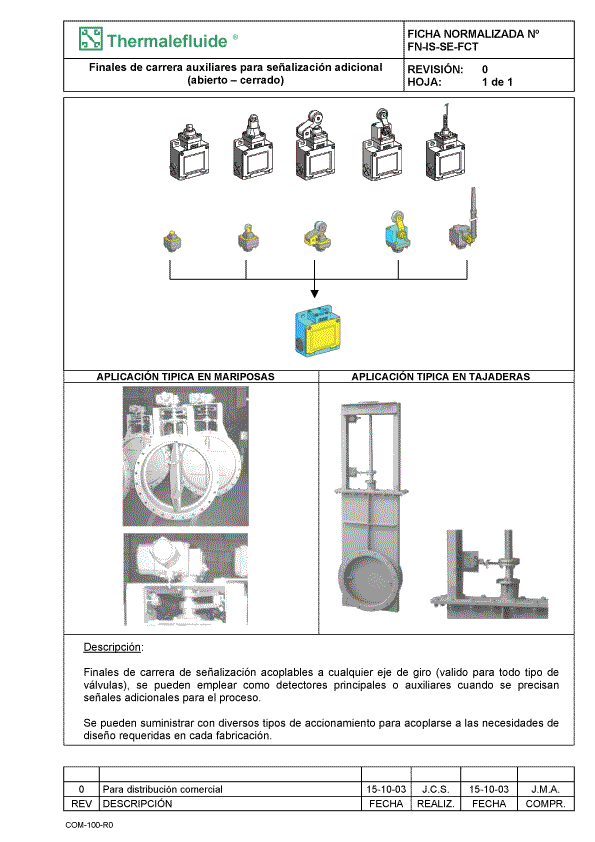 Thermalefluide ®

FICHA NORMALIZADA Nº
FN-IS-SE-FCT

Finales de carrera auxiliares para señalización adicional (abierto – cerrado)

REVISIÓN: 0
HOJA: 1 de 1

APLICACIÓN TIPICA EN MARIPOSAS

APLICACIÓN TIPICA EN TAJADERAS

Descripción:

Finales de carrera de señalización acoplables a cualquier eje de giro (valido para todo tipo de válvulas), se pueden emplear como detectores principales o auxiliares cuando se precisan señales adicionales para el proceso.

Se pueden suministrar con diversos tipos de accionamiento para acoplarse a las necesidades de diseño requeridas en cada fabricación.

| | | | | | |
|---|---|---|---|---|---|
| 0 | Para distribución comercial | 15-10-03 | J.C.S. | 15-10-03 | J.M.A. |
| REV | DESCRIPCIÓN | FECHA | REALIZ. | FECHA | COMPR. |

COM-100-R0