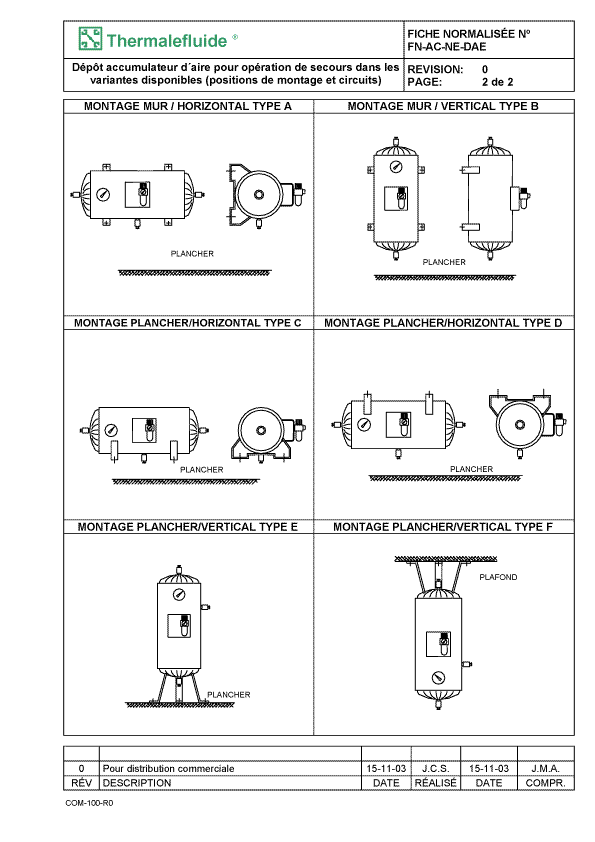 Thermalefluide ®

FICHE NORMALISÉE Nº
FN-AC-NE-DAE

Dépôt accumulateur d´aire pour opération de secours dans les variantes disponibles (positions de montage et circuits)

REVISION: 0
PAGE: 2 de 2

MONTAGE MUR / HORIZONTAL TYPE A

PLANCHER

MONTAGE MUR / VERTICAL TYPE B

PLANCHER

MONTAGE PLANCHER/HORIZONTAL TYPE C

PLANCHER

MONTAGE PLANCHER/HORIZONTAL TYPE D

PLANCHER

MONTAGE PLANCHER/VERTICAL TYPE E

PLANCHER

MONTAGE PLANCHER/VERTICAL TYPE F

PLAFOND

| | | | | | |
|---|---|---|---|---|---|
| 0 | Pour distribution commerciale | 15-11-03 | J.C.S. | 15-11-03 | J.M.A. |
| RÉV | DESCRIPTION | DATE | RÉALISÉ | DATE | COMPR. |

COM-100-R0