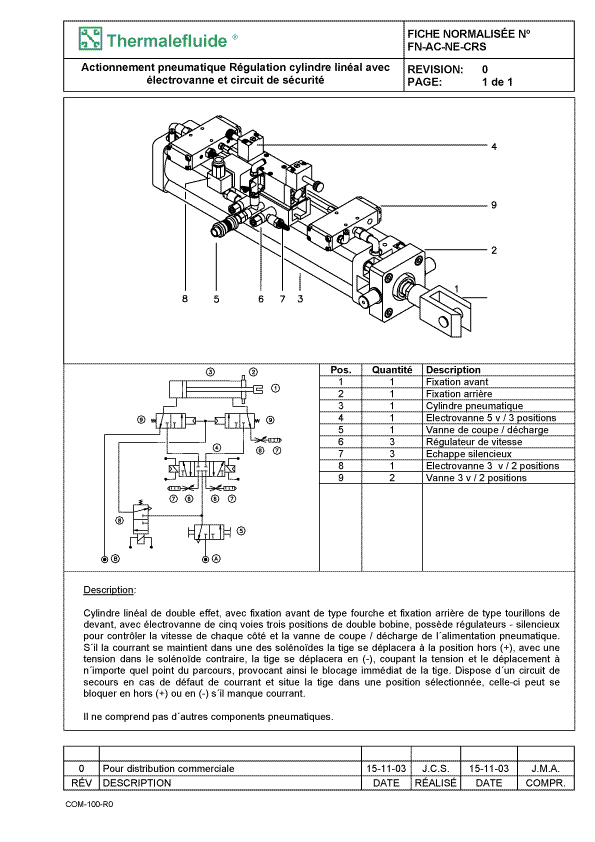 Thermalefluide ®

FICHE NORMALISÉE Nº
FN-AC-NE-CRS

Actionnement pneumatique Régulation cylindre linéal avec électrovanne et circuit de sécurité

REVISION: 0
PAGE: 1 de 1

4
9
2
1
8 5 6 7 3

③ ② ①
⑨ ⑨
④
⑥ ⑦
⑦ ⑥ ⑥ ⑦
⑧ ⑤
Ⓑ Ⓐ

| Pos. | Quantité | Description |
|---|---|---|
| 1 | 1 | Fixation avant |
| 2 | 1 | Fixation arrière |
| 3 | 1 | Cylindre pneumatique |
| 4 | 1 | Electrovanne 5 v / 3 positions |
| 5 | 1 | Vanne de coupe / décharge |
| 6 | 3 | Régulateur de vitesse |
| 7 | 3 | Echappe silencieux |
| 8 | 1 | Electrovanne 3 v / 2 positions |
| 9 | 2 | Vanne 3 v / 2 positions |

Description:

Cylindre linéal de double effet, avec fixation avant de type fourche et fixation arrière de type tourillons de devant, avec électrovanne de cinq voies trois positions de double bobine, possède régulateurs - silencieux pour contrôler la vitesse de chaque côté et la vanne de coupe / décharge de l´alimentation pneumatique. S´il la courrant se maintient dans une des solénoïdes la tige se déplacera à la position hors (+), avec une tension dans le solénoïde contraire, la tige se déplacera en (-), coupant la tension et le déplacement à n´importe quel point du parcours, provocant ainsi le blocage immédiat de la tige. Dispose d´un circuit de secours en cas de défaut de courrant et situe la tige dans une position sélectionnée, celle-ci peut se bloquer en hors (+) ou en (-) s´il manque courrant.

Il ne comprend pas d´autres components pneumatiques.

| | | | | | |
|---|---|---|---|---|---|
| 0 | Pour distribution commerciale | 15-11-03 | J.C.S. | 15-11-03 | J.M.A. |
| RÉV | DESCRIPTION | DATE | RÉALISÉ | DATE | COMPR. |

COM-100-R0