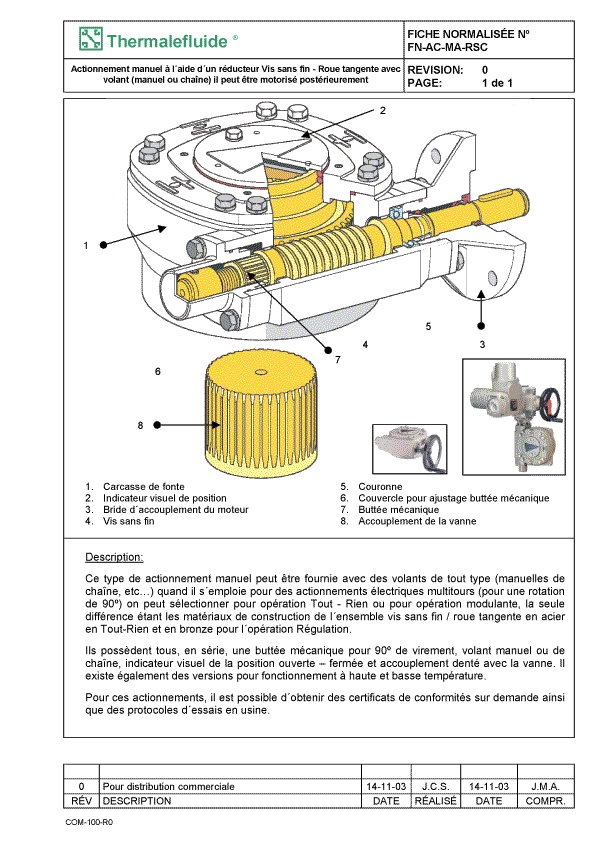 Thermalefluide ®

FICHE NORMALISÉE Nº
FN-AC-MA-RSC

Actionnement manuel à l´aide d´un réducteur Vis sans fin - Roue tangente avec volant (manuel ou chaîne) il peut être motorisé postérieurement

REVISION: 0
PAGE: 1 de 1

2

1

5

4

3

7

6

8

1. Carcasse de fonte
2. Indicateur visuel de position
3. Bride d´accouplement du moteur
4. Vis sans fin

5. Couronne
6. Couvercle pour ajustage buttée mécanique
7. Buttée mécanique
8. Accouplement de la vanne

Description:

Ce type de actionnement manuel peut être fournie avec des volants de tout type (manuelles de chaîne, etc…) quand il s´emploie pour des actionnements électriques multitours (pour une rotation de 90º) on peut sélectionner pour opération Tout - Rien ou pour opération modulante, la seule différence étant les matériaux de construction de l´ensemble vis sans fin / roue tangente en acier en Tout-Rien et en bronze pour l´opération Régulation.

Ils possèdent tous, en série, une buttée mécanique pour 90º de virement, volant manuel ou de chaîne, indicateur visuel de la position ouverte – fermée et accouplement denté avec la vanne. Il existe également des versions pour fonctionnement à haute et basse température.

Pour ces actionnements, il est possible d´obtenir des certificats de conformités sur demande ainsi que des protocoles d´essais en usine.

| 0 | Pour distribution commerciale | 14-11-03 | J.C.S. | 14-11-03 | J.M.A. |
|---|---|---|---|---|---|
| RÉV | DESCRIPTION | DATE | RÉALISÉ | DATE | COMPR. |

COM-100-R0