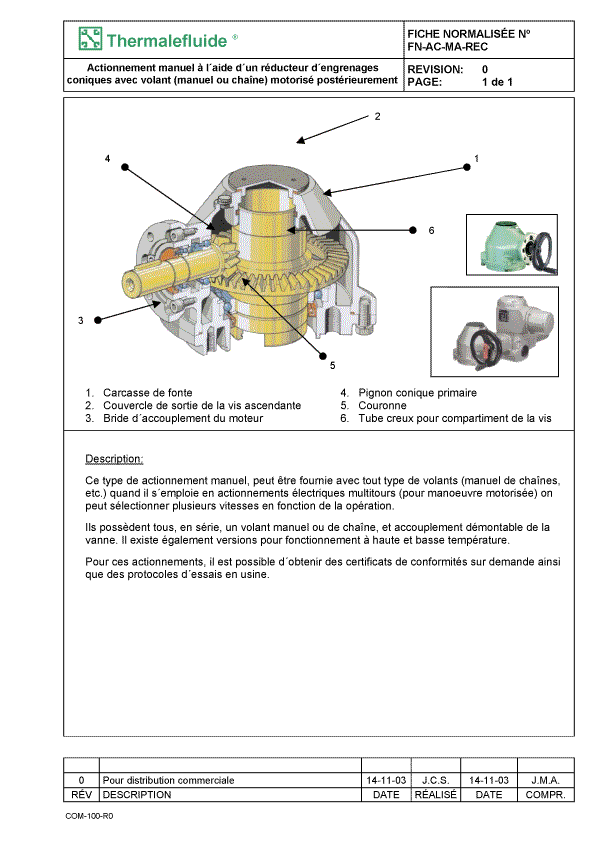 Thermalefluide ®

FICHE NORMALISÉE Nº
FN-AC-MA-REC

Actionnement manuel à l´aide d´un réducteur d´engrenages coniques avec volant (manuel ou chaîne) motorisé postérieurement

REVISION: 0
PAGE: 1 de 1

2
4
1
6
3
5

1. Carcasse de fonte
2. Couvercle de sortie de la vis ascendante
3. Bride d´accouplement du moteur
4. Pignon conique primaire
5. Couronne
6. Tube creux pour compartiment de la vis

Description:

Ce type de actionnement manuel, peut être fournie avec tout type de volants (manuel de chaînes, etc.) quand il s´emploie en actionnements électriques multitours (pour manoeuvre motorisée) on peut sélectionner plusieurs vitesses en fonction de la opération.

Ils possèdent tous, en série, un volant manuel ou de chaîne, et accouplement démontable de la vanne. Il existe également versions pour fonctionnement à haute et basse température.

Pour ces actionnements, il est possible d´obtenir des certificats de conformités sur demande ainsi que des protocoles d´essais en usine.

| | | | | | |
|---|---|---|---|---|---|
| 0 | Pour distribution commerciale | 14-11-03 | J.C.S. | 14-11-03 | J.M.A. |
| RÉV | DESCRIPTION | DATE | RÉALISÉ | DATE | COMPR. |

COM-100-R0